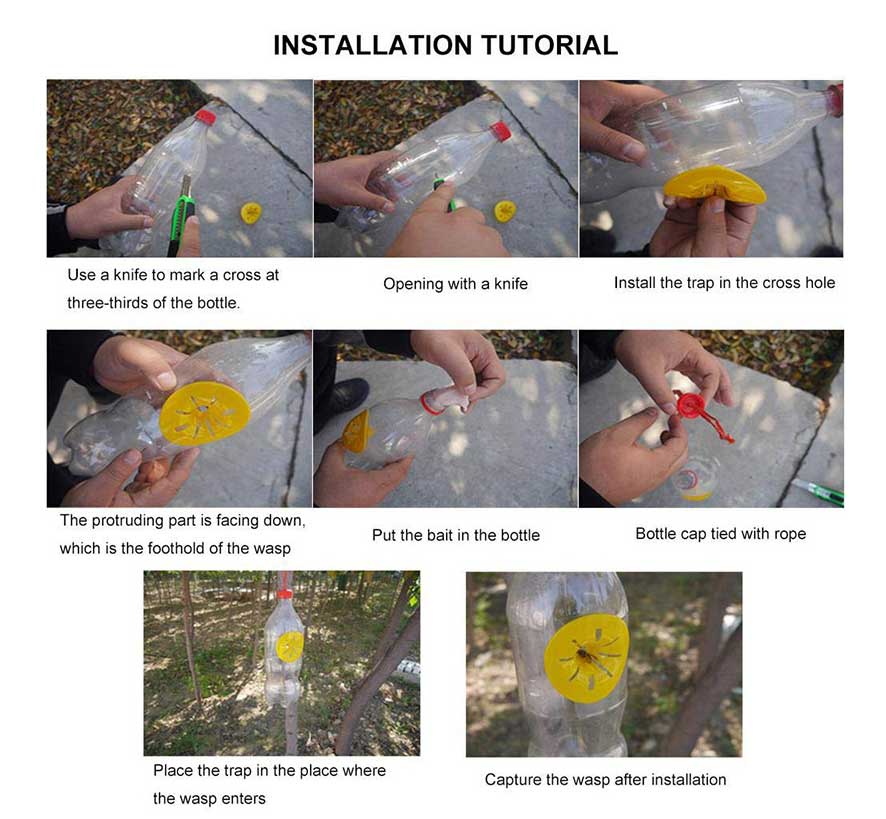 INSTALLATION TUTORIAL

Use a knife to mark a cross at three-thirds of the bottle.

Opening with a knife

Install the trap in the cross hole

The protruding part is facing down, which is the foothold of the wasp

Put the bait in the bottle

Bottle cap tied with rope

Place the trap in the place where the wasp enters

Capture the wasp after installation