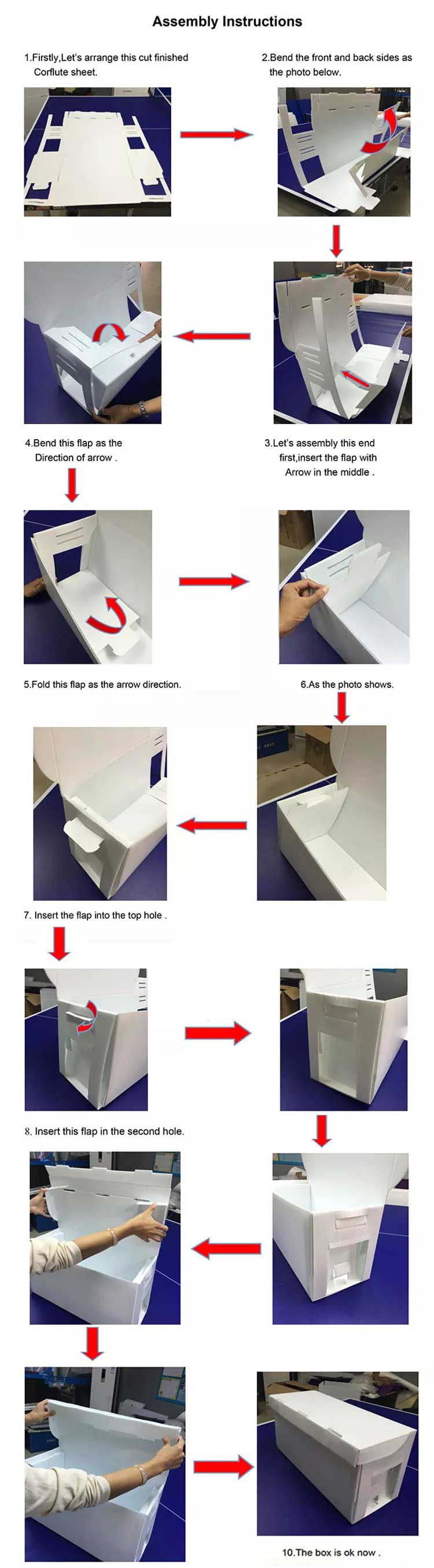 Assembly Instructions

1.Firstly,Let's arrange this cut finished Corflute sheet.

2.Bend the front and back sides as the photo below.

4.Bend this flap as the Direction of arrow .

3.Let's assembly this end first,insert the flap with Arrow in the middle .

5.Fold this flap as the arrow direction.

6.As the photo shows.

7. Insert the flap into the top hole .

8. Insert this flap in the second hole.

10.The box is ok now .